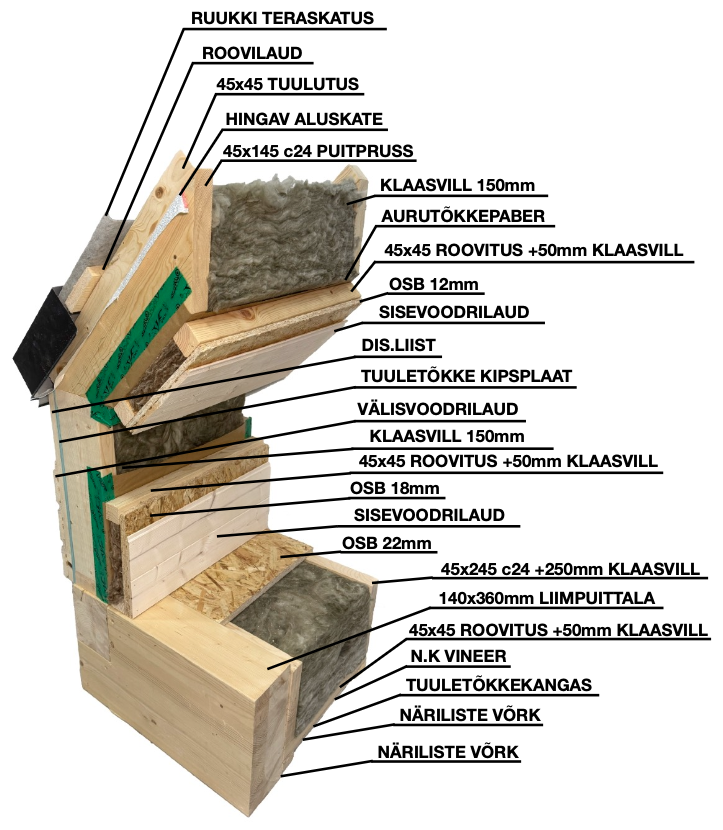 RUUKKI TERASKATUS
ROOVILAUD
45x45 TUULUTUS
HINGAV ALUSKATE
45x145 c24 PUITPRUSS
KLAASVILL 150mm
AURUTÕKKEPABER
45x45 ROOVITUS +50mm KLAASVILL
OSB 12mm
SISEVOODRILAUD
DIS.LIIST
TUULETÕKKE KIPSPLAAT
VÄLISVOODRILAUD
KLAASVILL 150mm
45x45 ROOVITUS +50mm KLAASVILL
OSB 18mm
SISEVOODRILAUD
OSB 22mm
45x245 c24 +250mm KLAASVILL
140x360mm LIIMPUITTALA
45x45 ROOVITUS +50mm KLAASVILL
N.K VINEER
TUULETÕKKEKANGAS
NÄRILISTE VÕRK
NÄRILISTE VÕRK